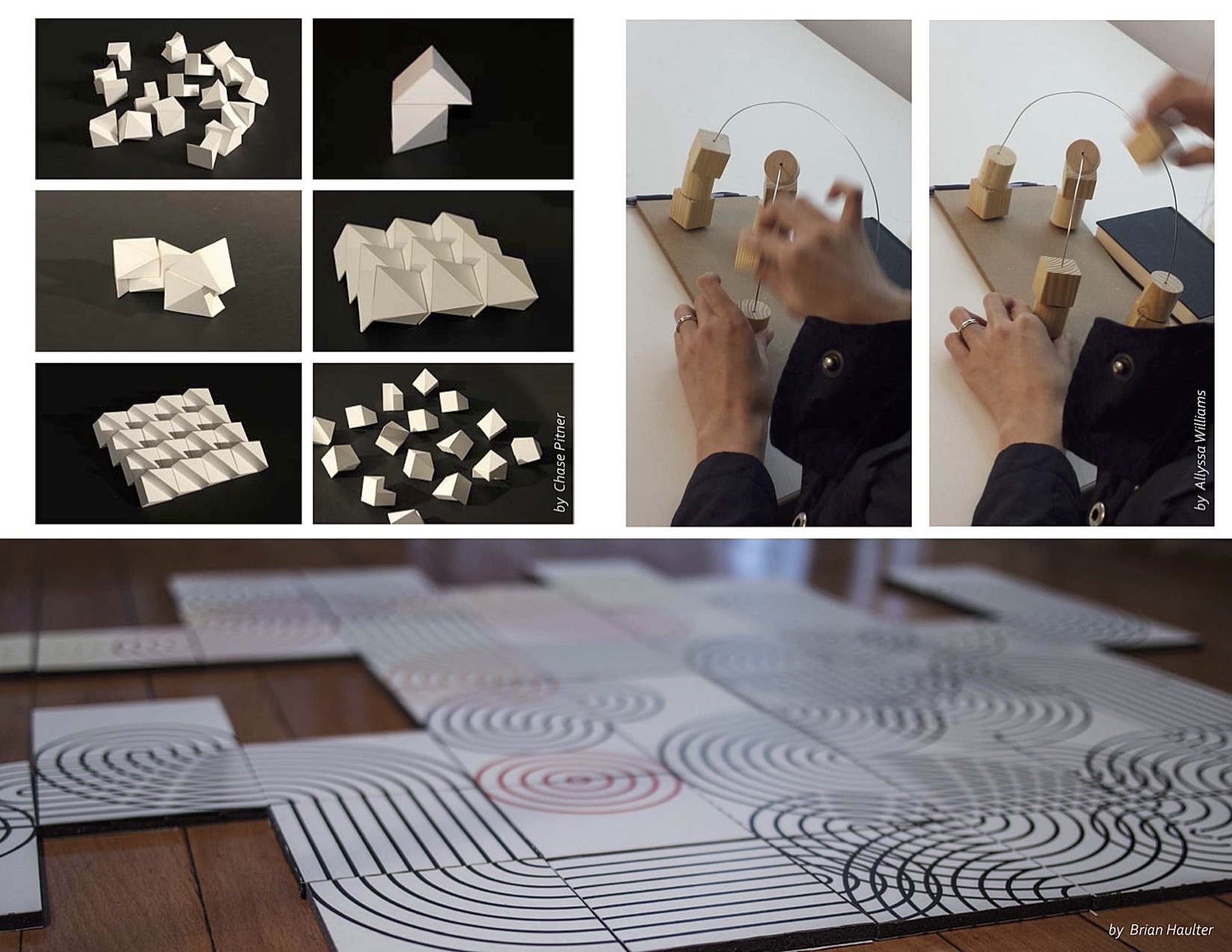 by Chase Pitner

by Allyssa Williams

by Brian Haulter